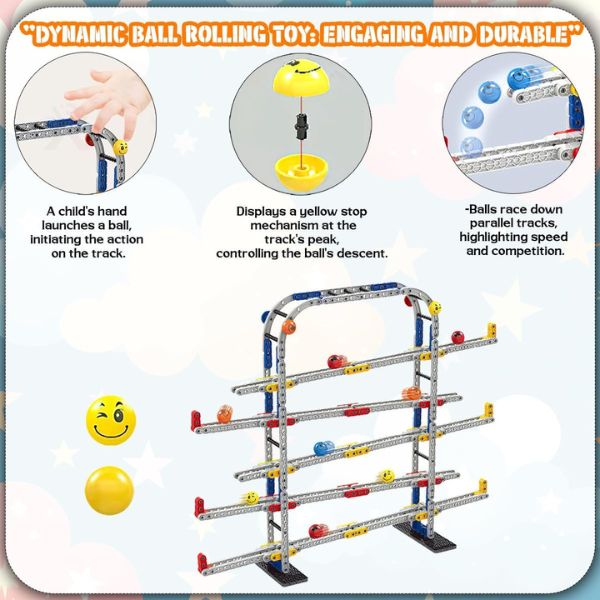 "DYNAMIC BALL ROLLING TOY: ENGAGING AND DURABLE"

A child's hand launches a ball, initiating the action on the track.

Displays a yellow stop mechanism at the track's peak, controlling the ball's descent.

-Balls race down parallel tracks, highlighting speed and competition.